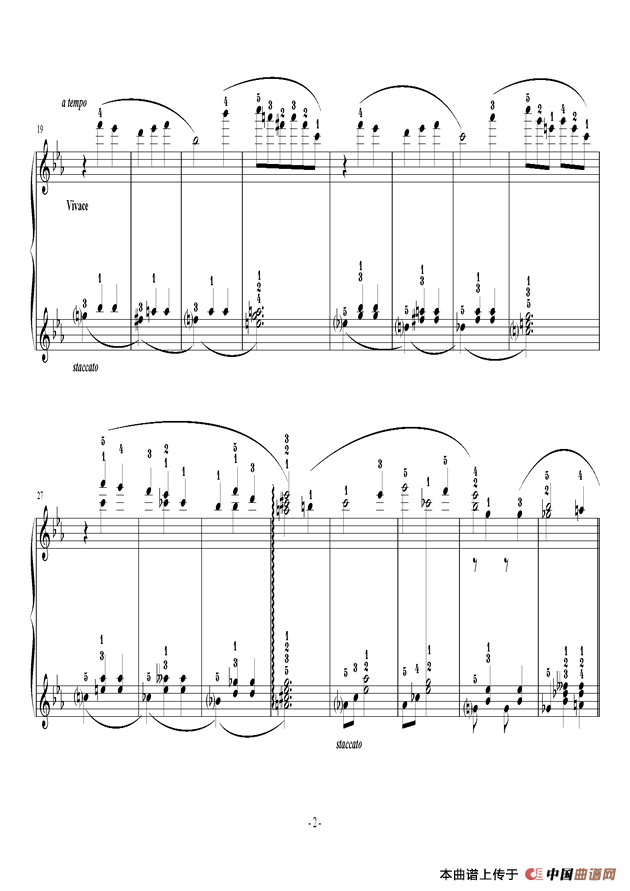 a tempo

19

Vivace

staccato

27

staccato

- 2 -

本曲谱上传于 中国曲谱网