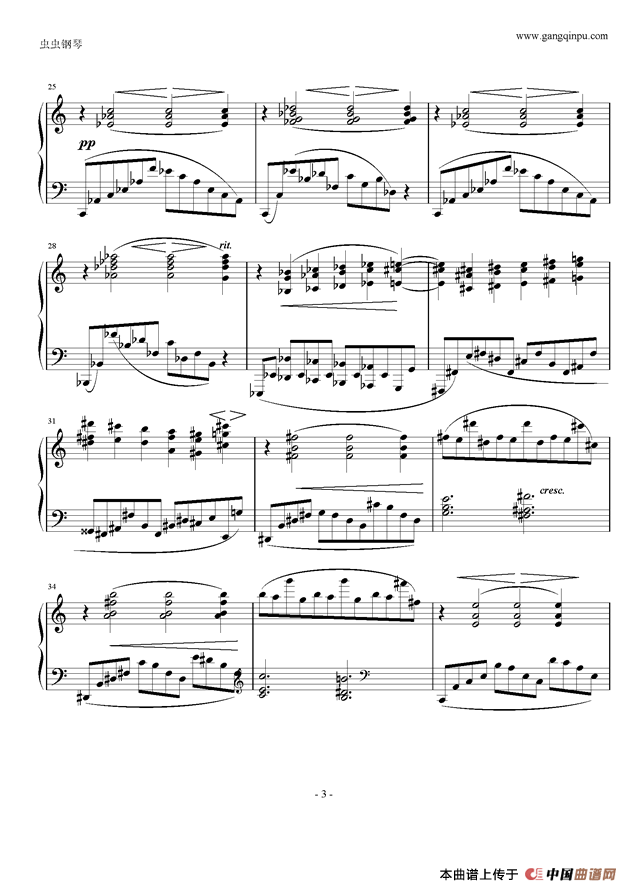 虫虫钢琴

www.gangqinpu.com

25

pp

28

rit.

31

cresc.

34

- 3 -

本曲谱上传于 中国曲谱网